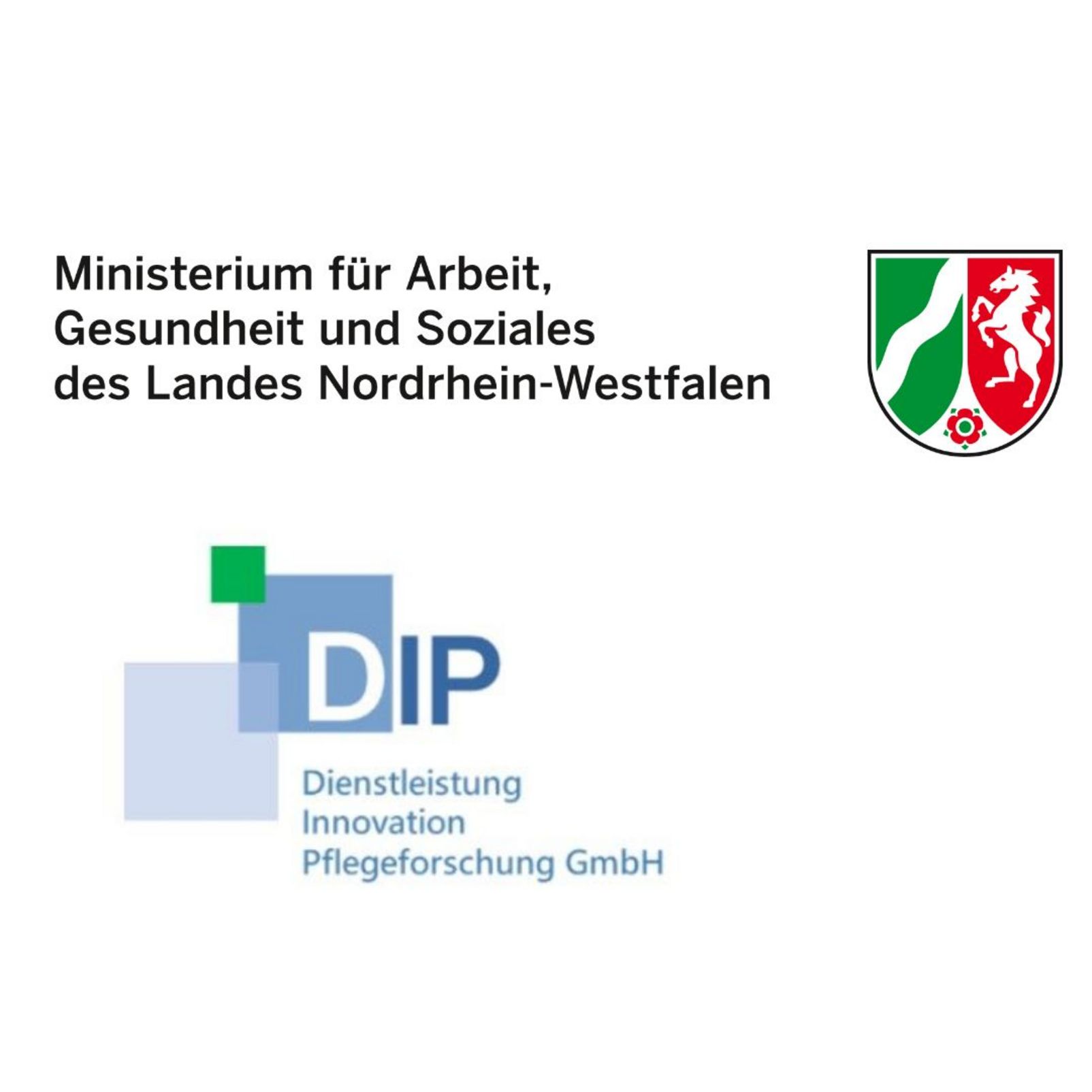 Ministerium für Arbeit,
Gesundheit und Soziales
des Landes Nordrhein-Westfalen

DIP

Dienstleistung
Innovation
Pflegeforschung GmbH